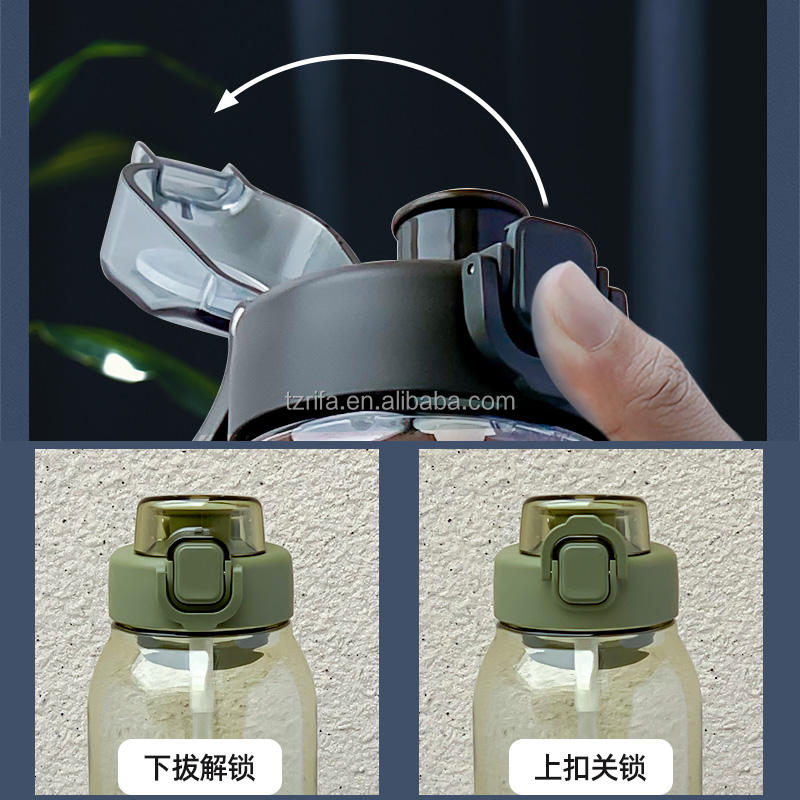 tzrifa.en.alibaba.com

下拔解锁

上扣关锁