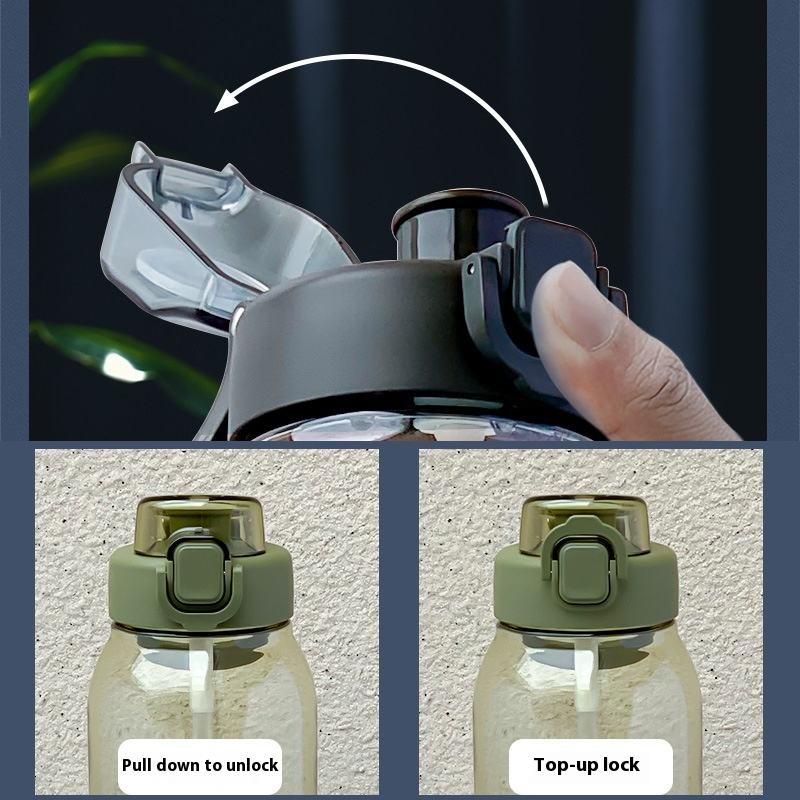 Pull down to unlock

Top-up lock